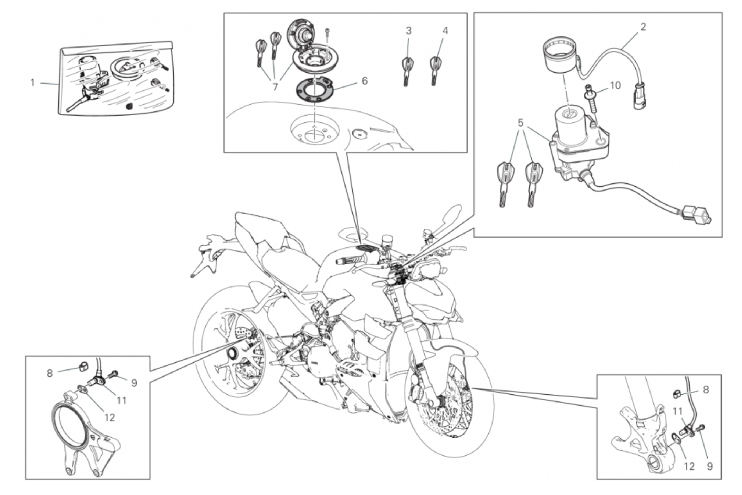 1
7
6
3
4
2
10
5
8
9
11
12
8
11
12
9