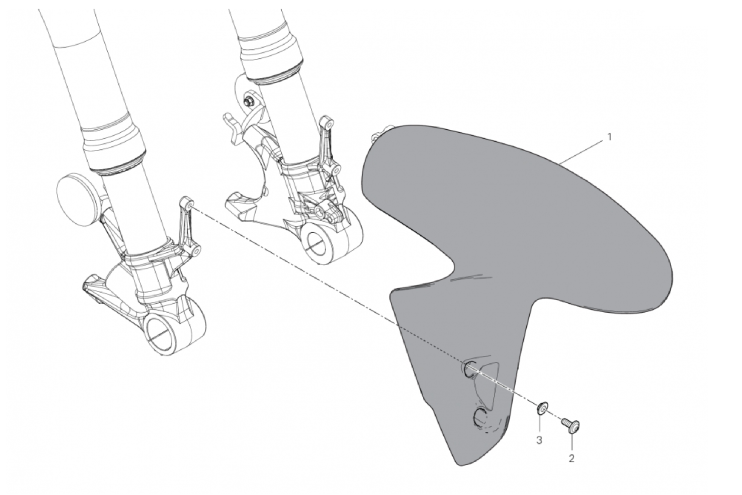 1
3
2