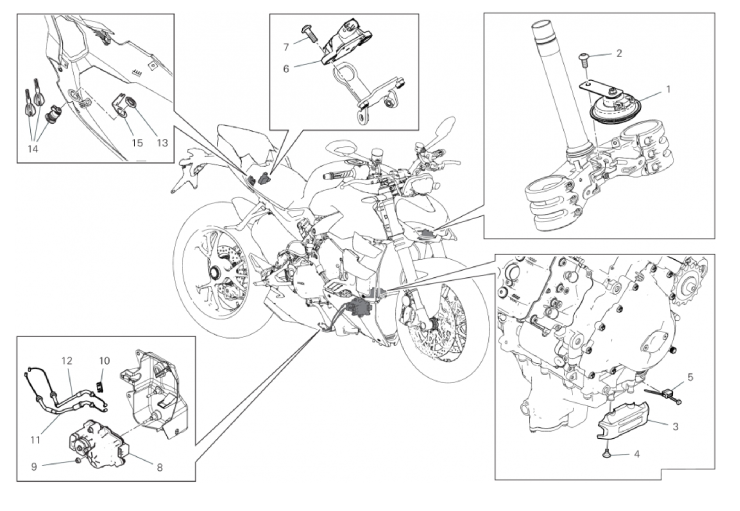 14
15
13
7
6
2
1
12
10
11
9
8
5
3
4