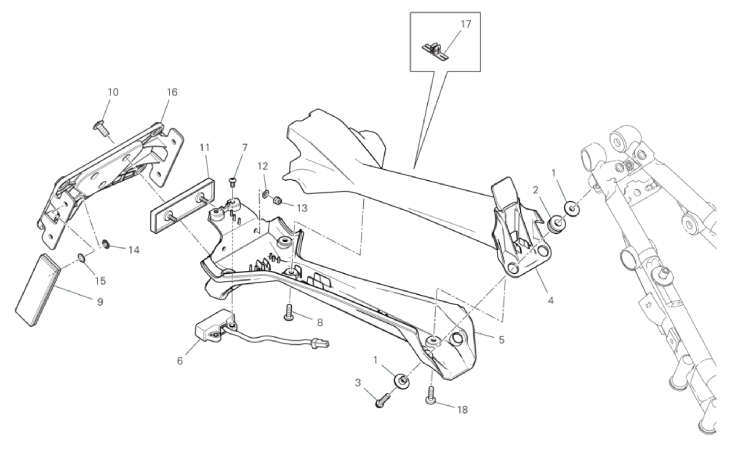 17
10
16
11
7
12
13
1
2
14
15
9
4
8
5
6
1
3
18