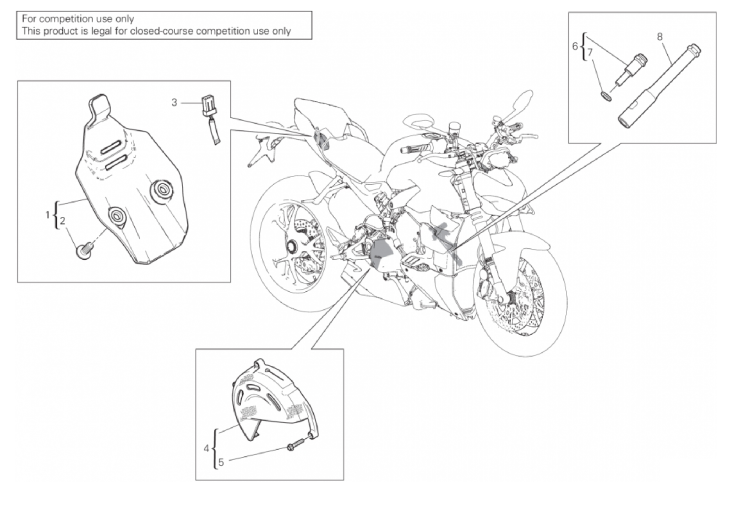 For competition use only
This product is legal for closed-course competition use only

3

1
2

6
7
8

4
5