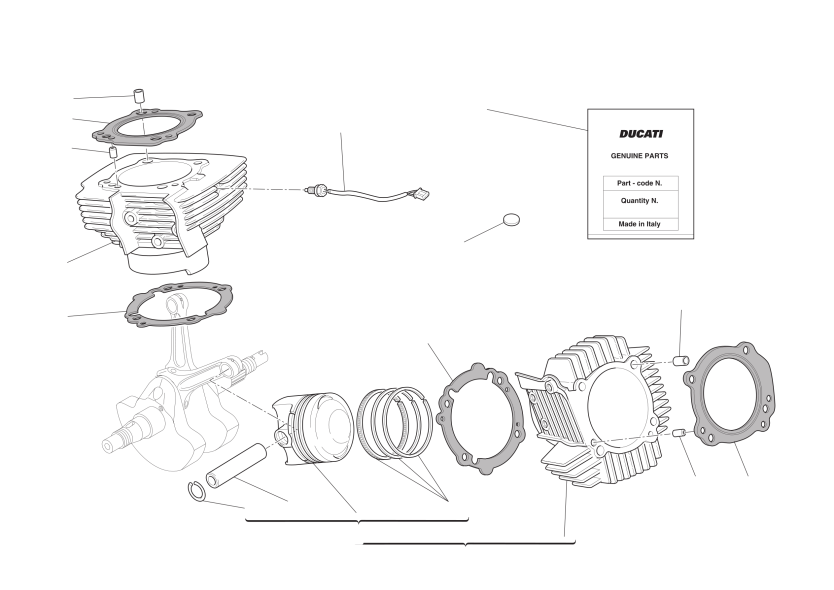 DUCATI
GENUINE PARTS
Part - code N.
Quantity N.
Made in Italy