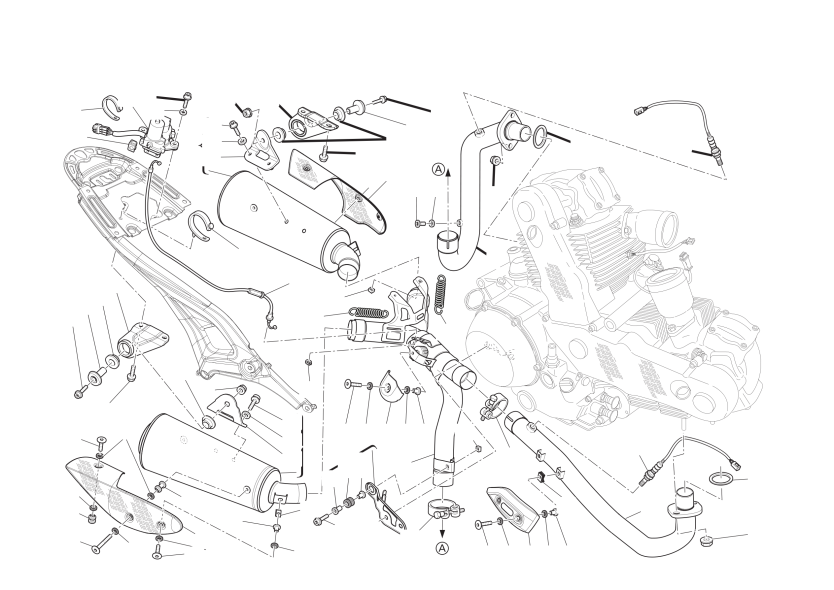 A

A