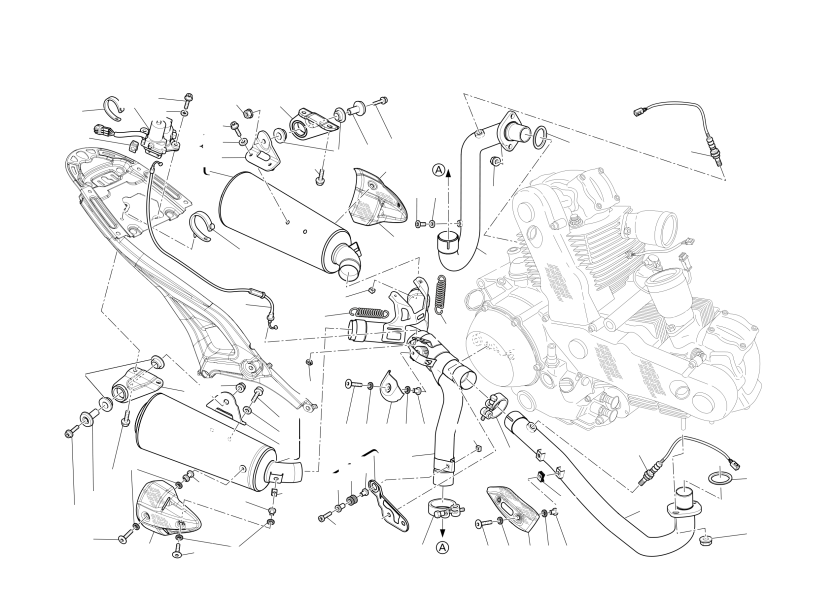 A

A