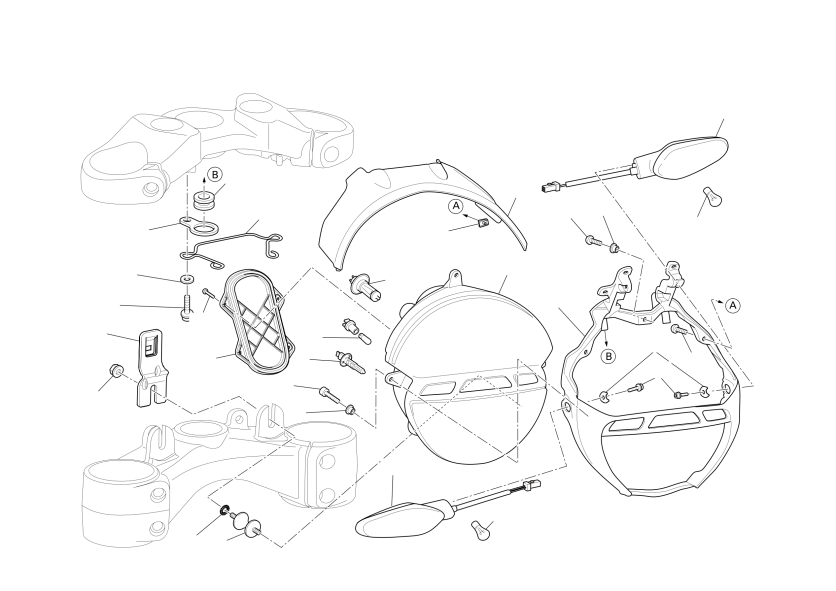 B
A
A
B