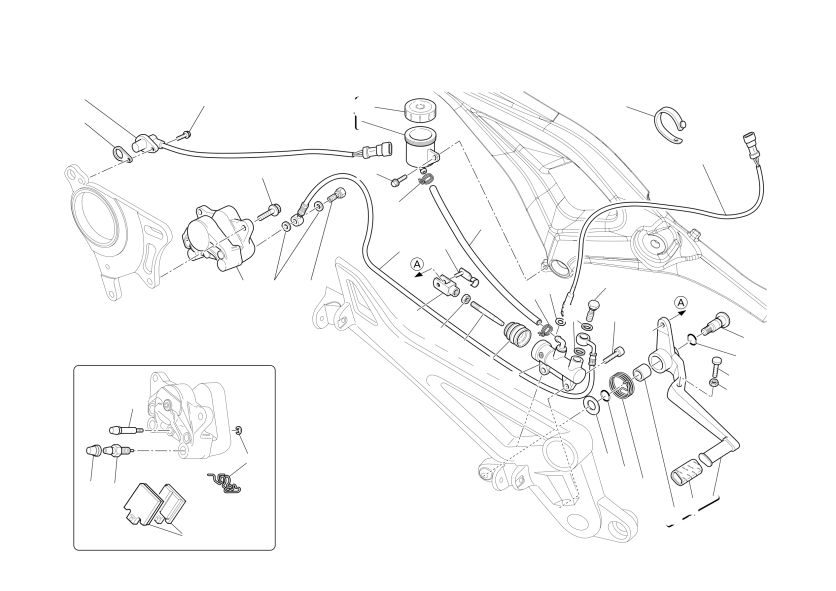 A
A