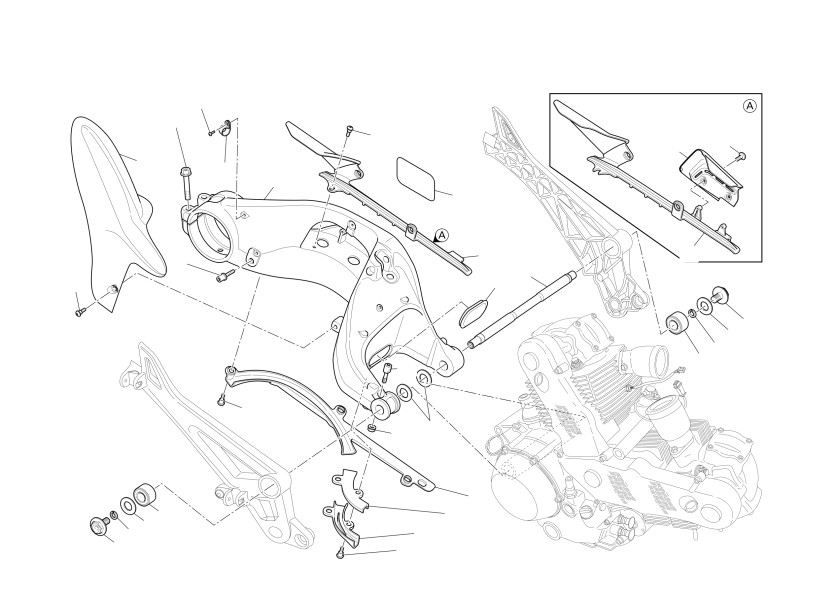 A

A