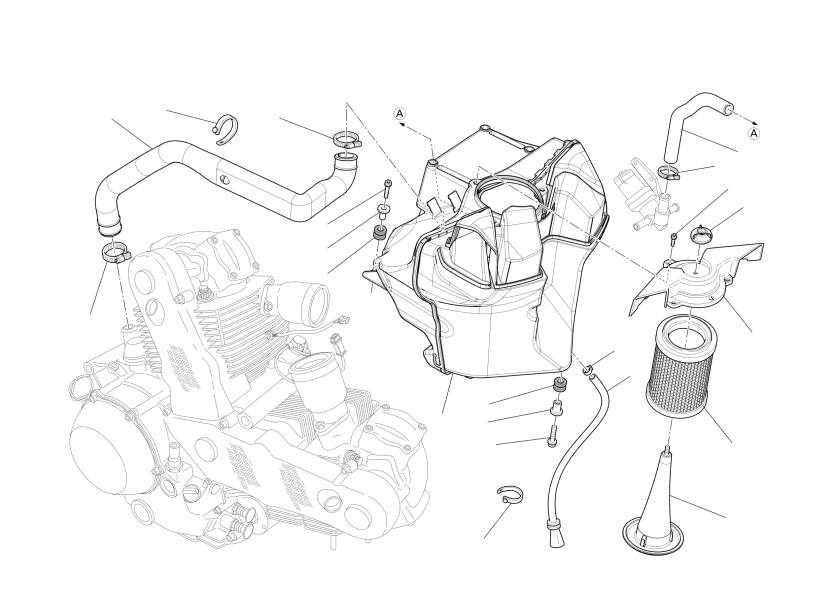 A

A