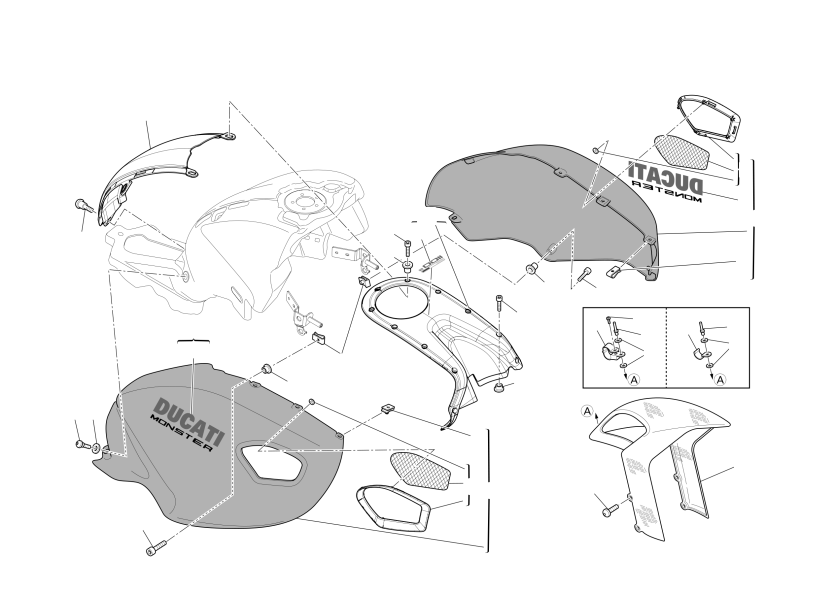 DUCATI
MONSTER

DUCATI
MONSTER

A

A

A