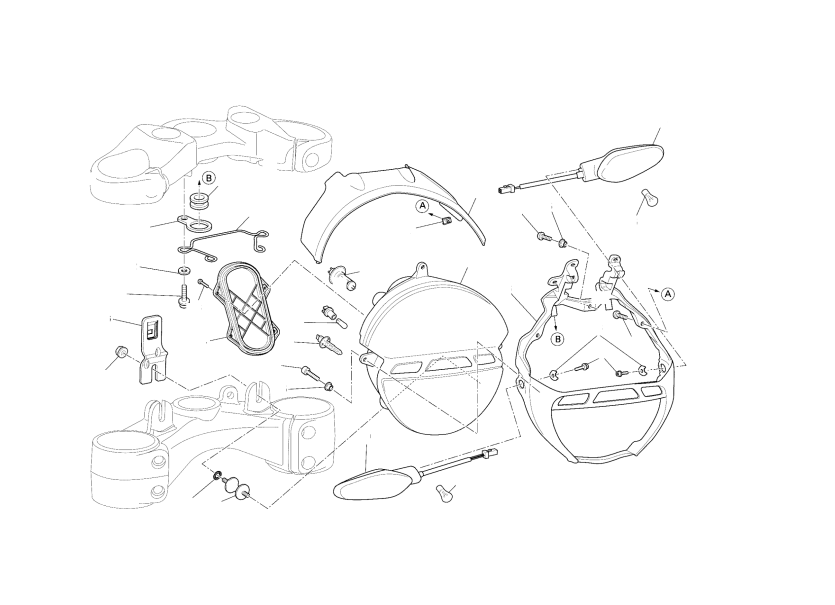 B
A
A
B