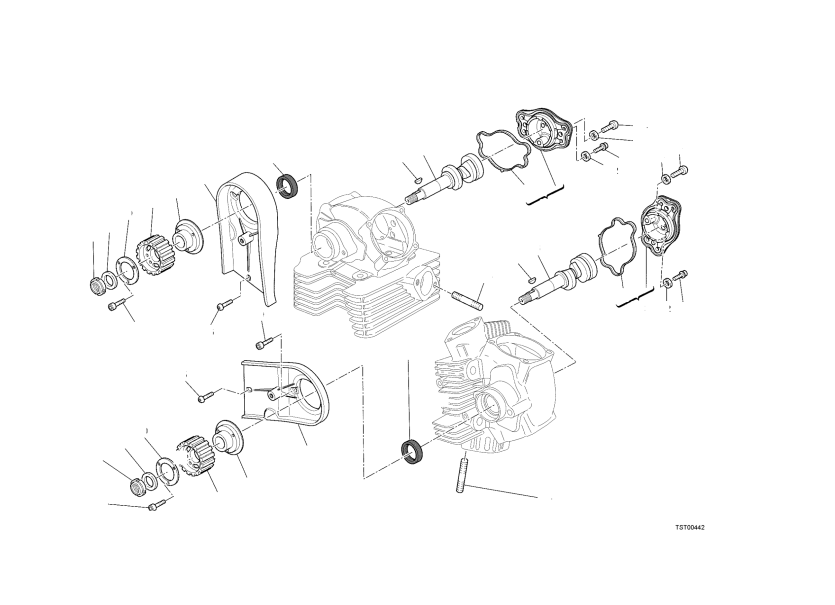 TST00442