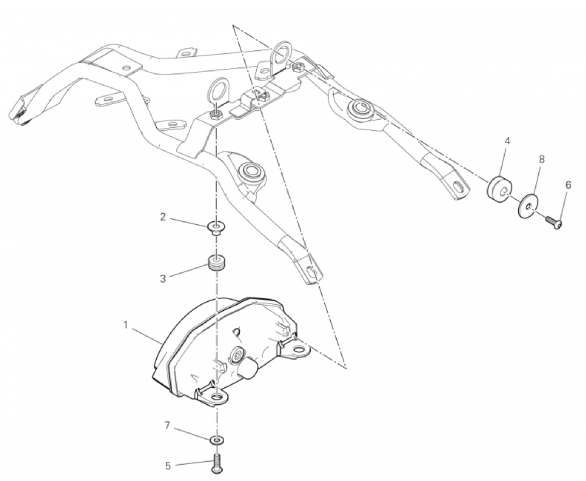 4
8
6
2
3
1
7
5