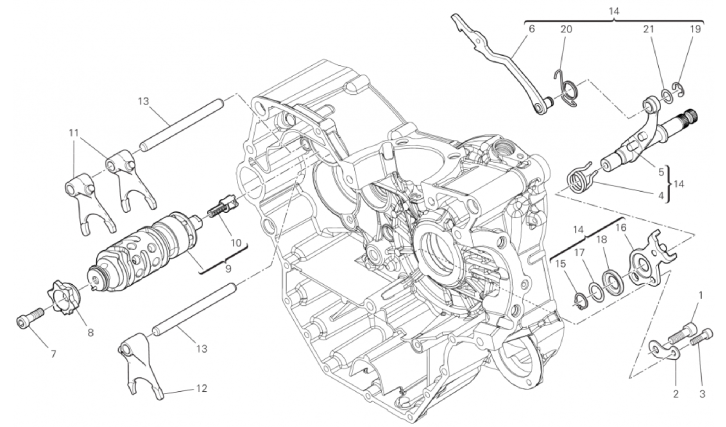 14
6
20
21
19
13
11
5
4
14
10
9
14
17
18
16
15
8
7
13
12
1
2
3