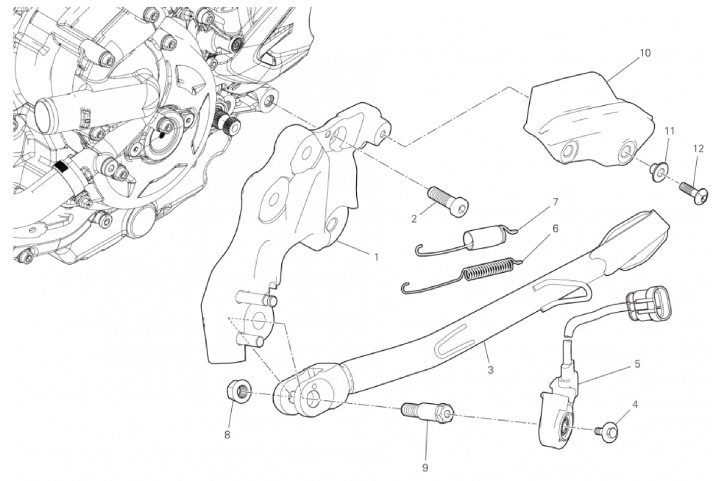 10
11
12
2
7
6
1
3
5
4
8
9