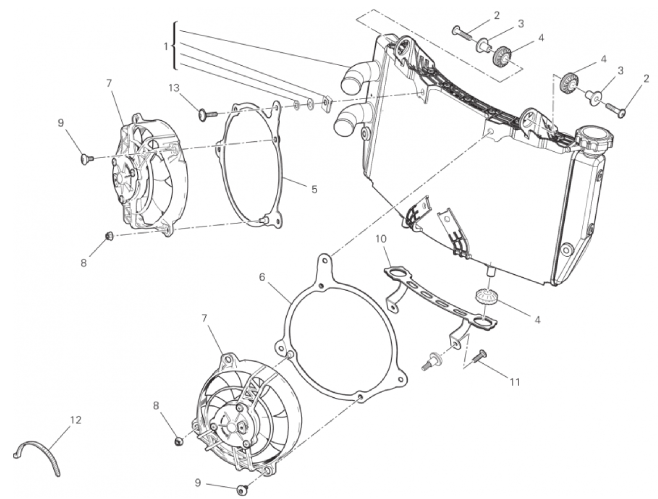 1
2
3
4
4
3
2
7
13
9
5
8
10
6
4
7
11
8
12
9