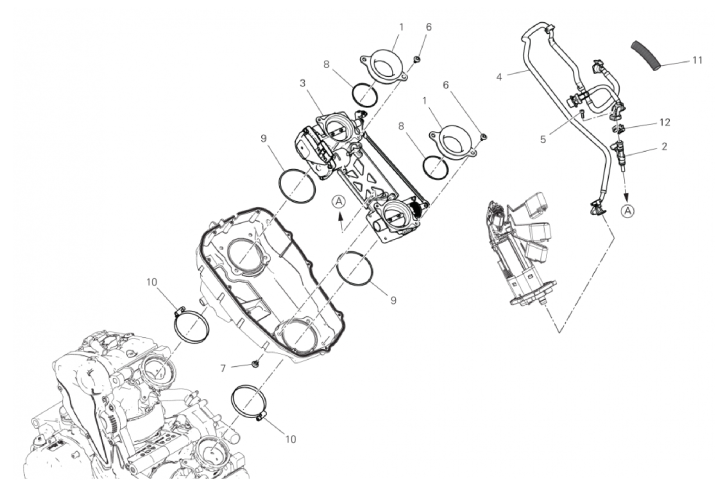 1
6
8
3
1
6
8
9
A
9
10
7
10
4
11
5
12
2
A