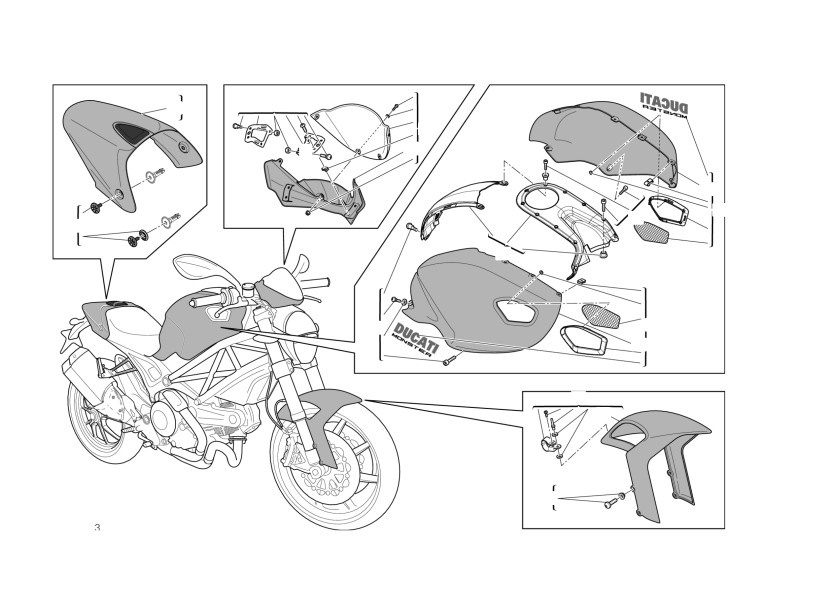 DUCATI
MONSTER

DUCATI
MONSTER

3