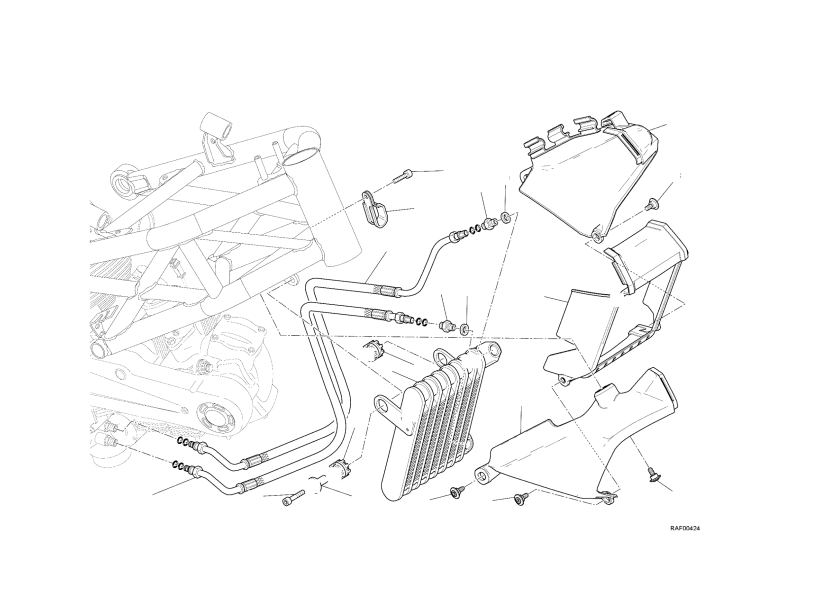 RAF00424