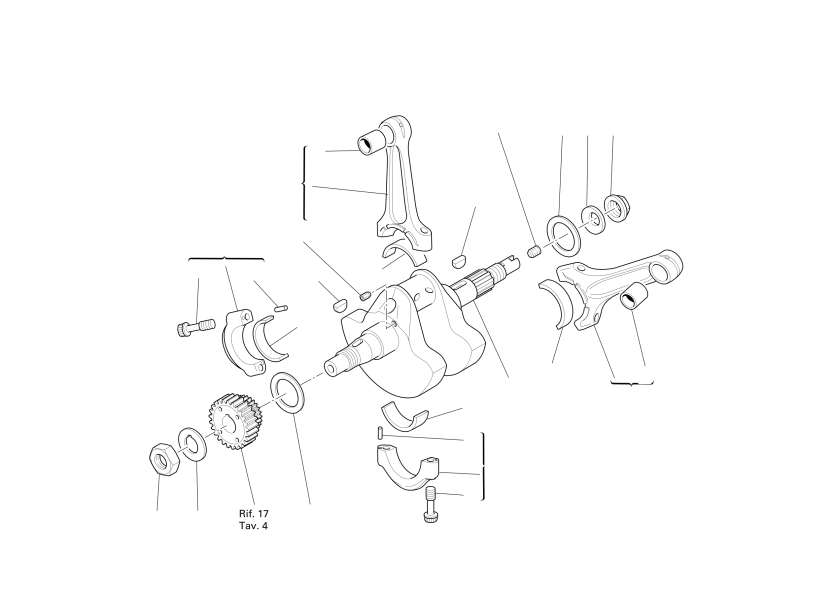 Rif. 17
Tav. 4