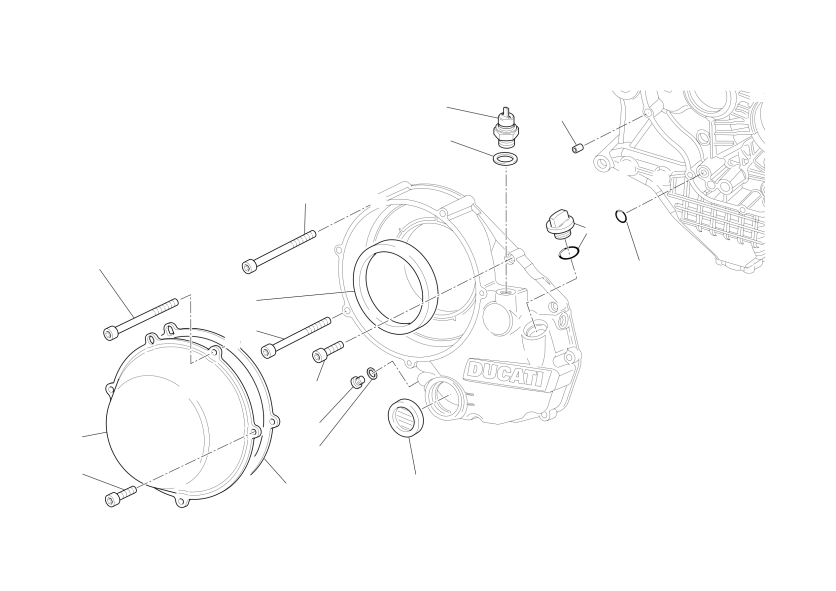 DUCATI