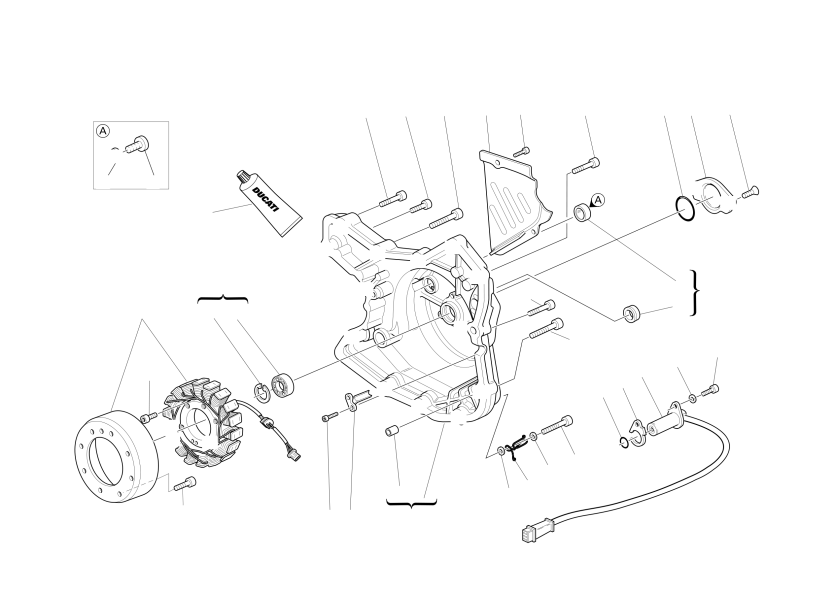 A

DUCATI

A