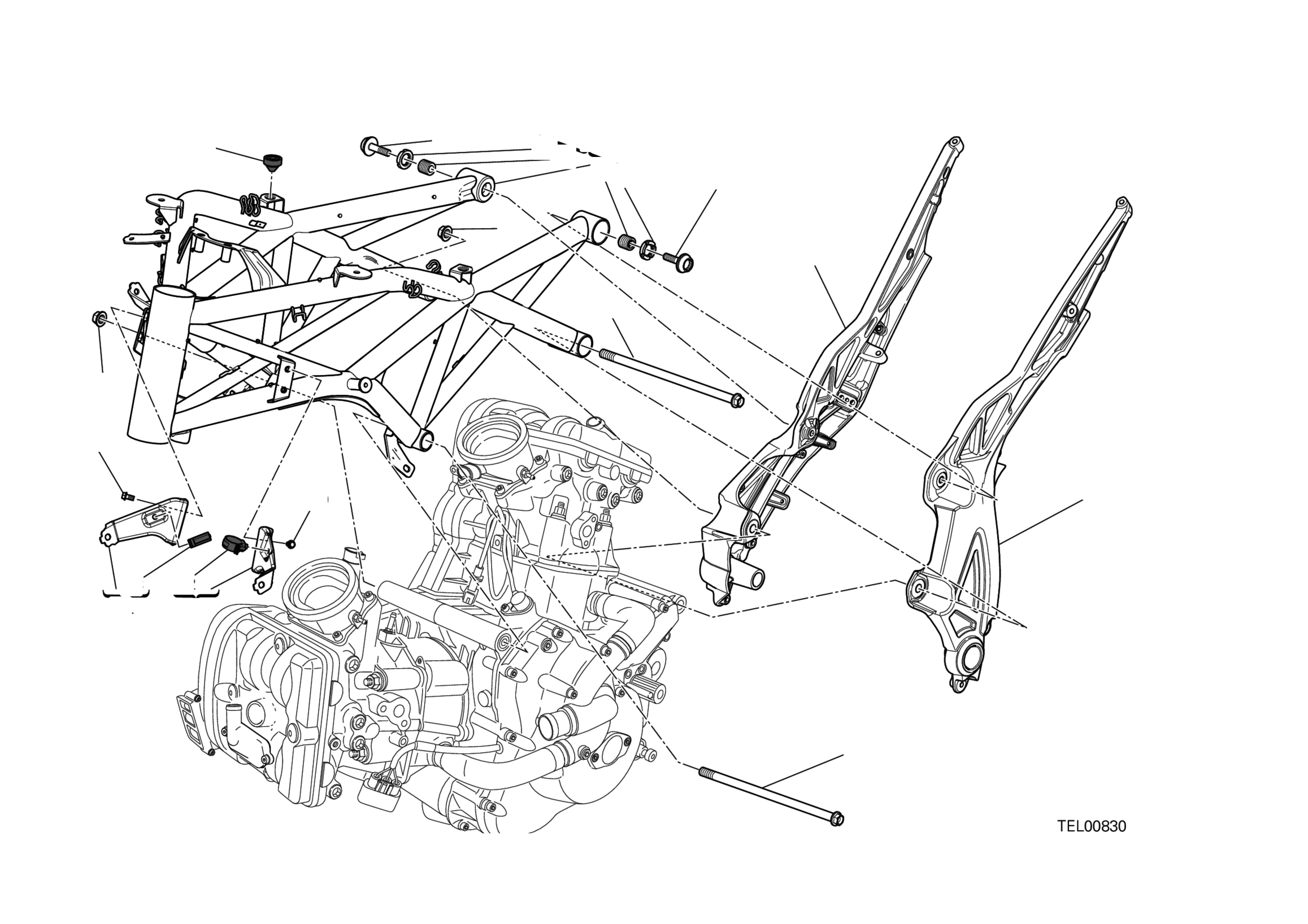 TEL00830