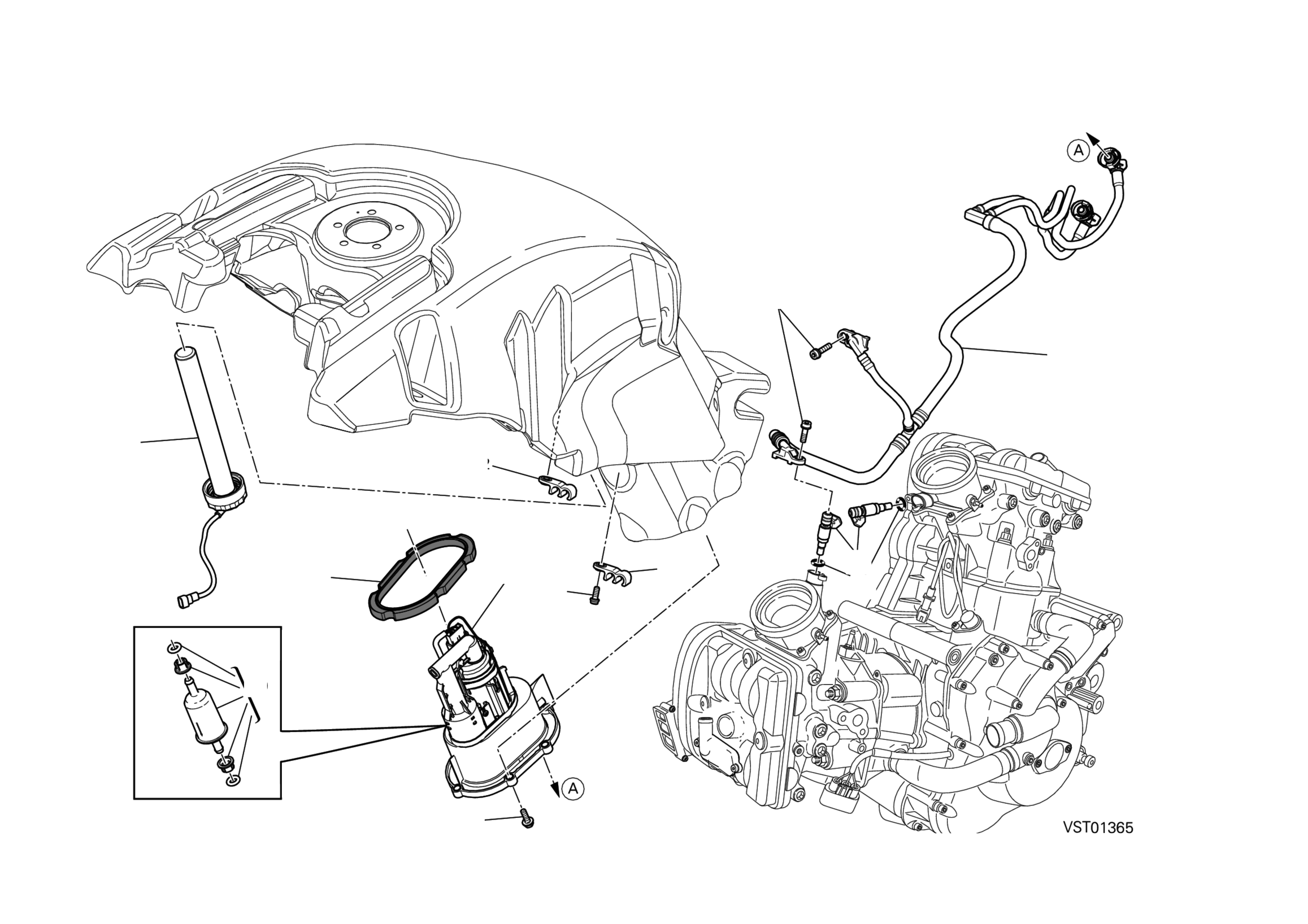 A

A

VST01365