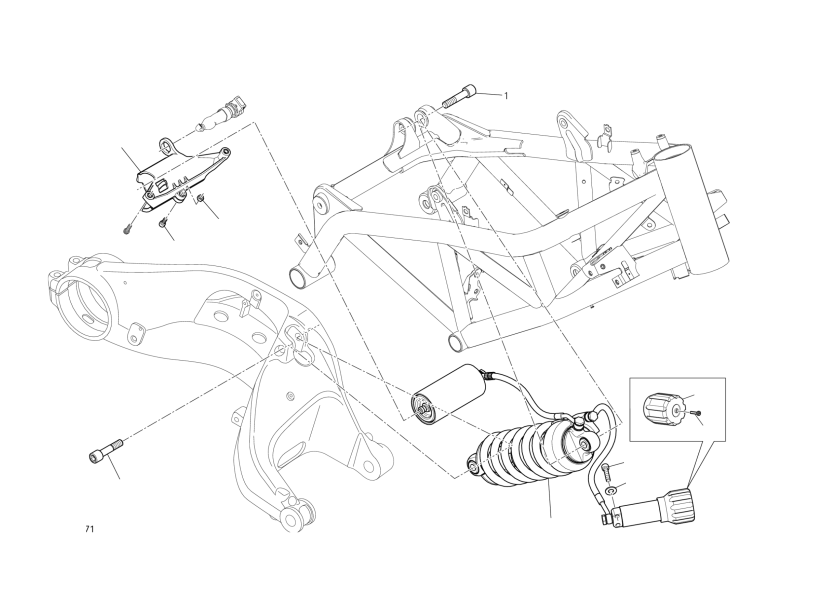 1

71