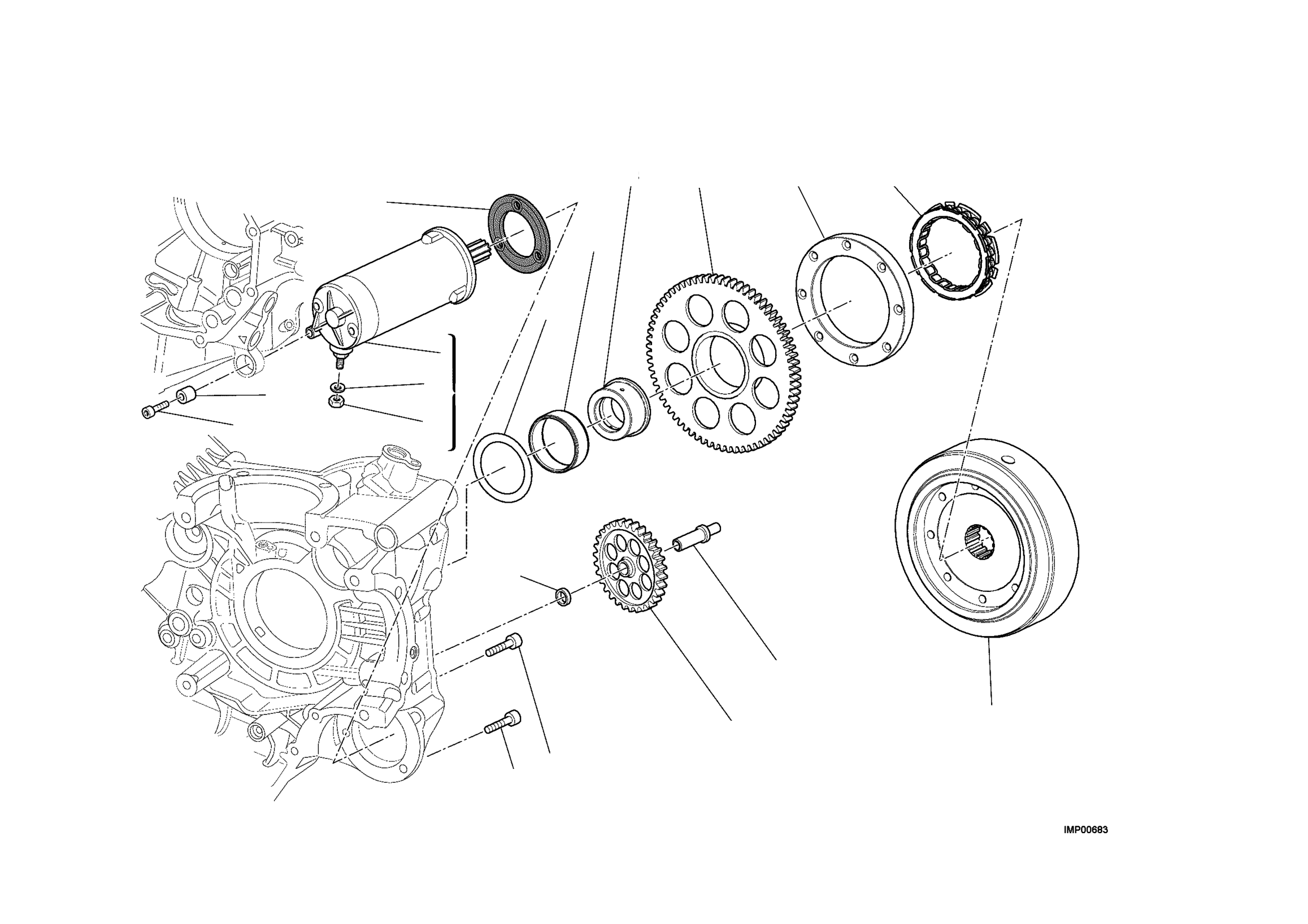 IMP00683