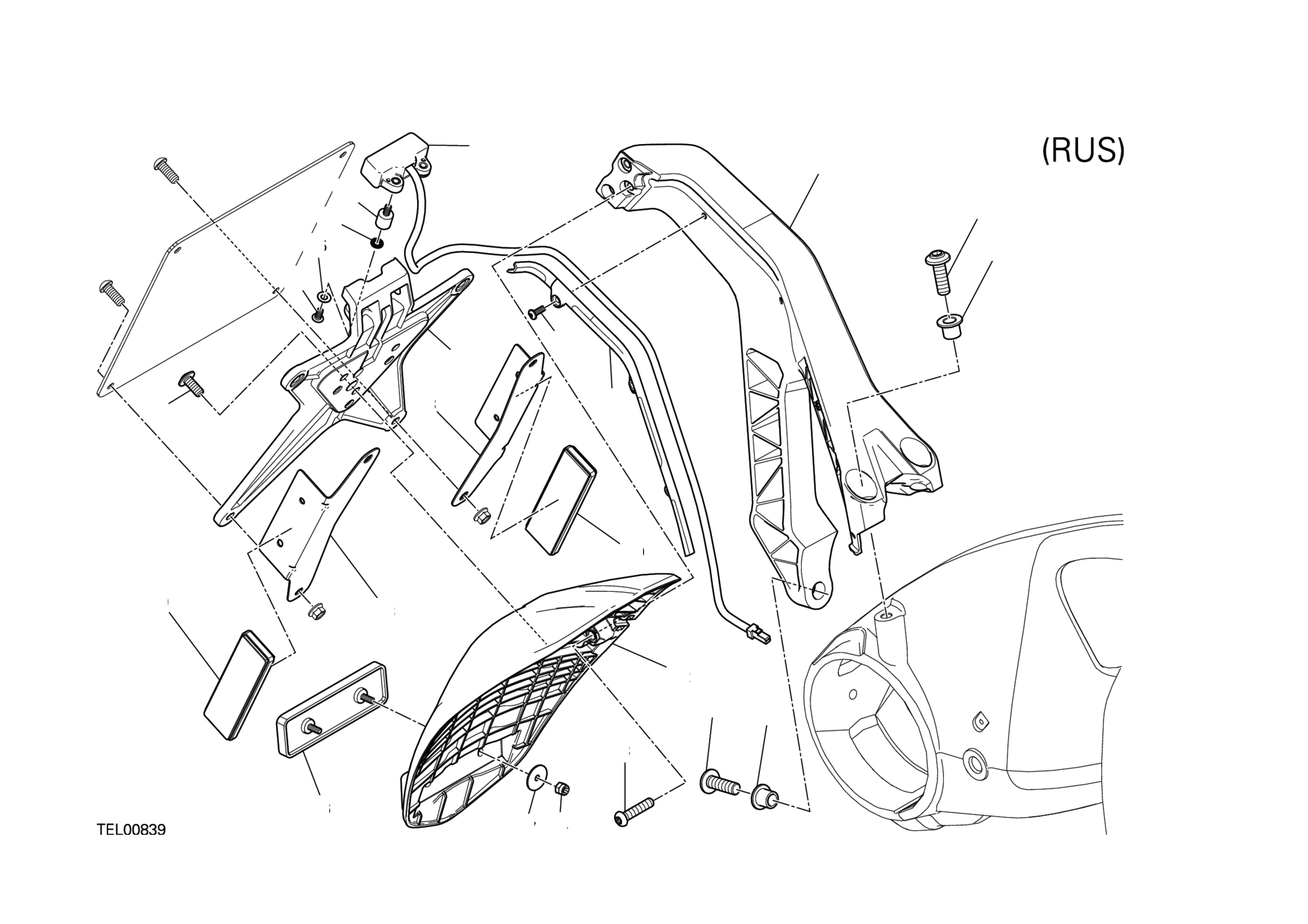 (RUS)

TEL00839