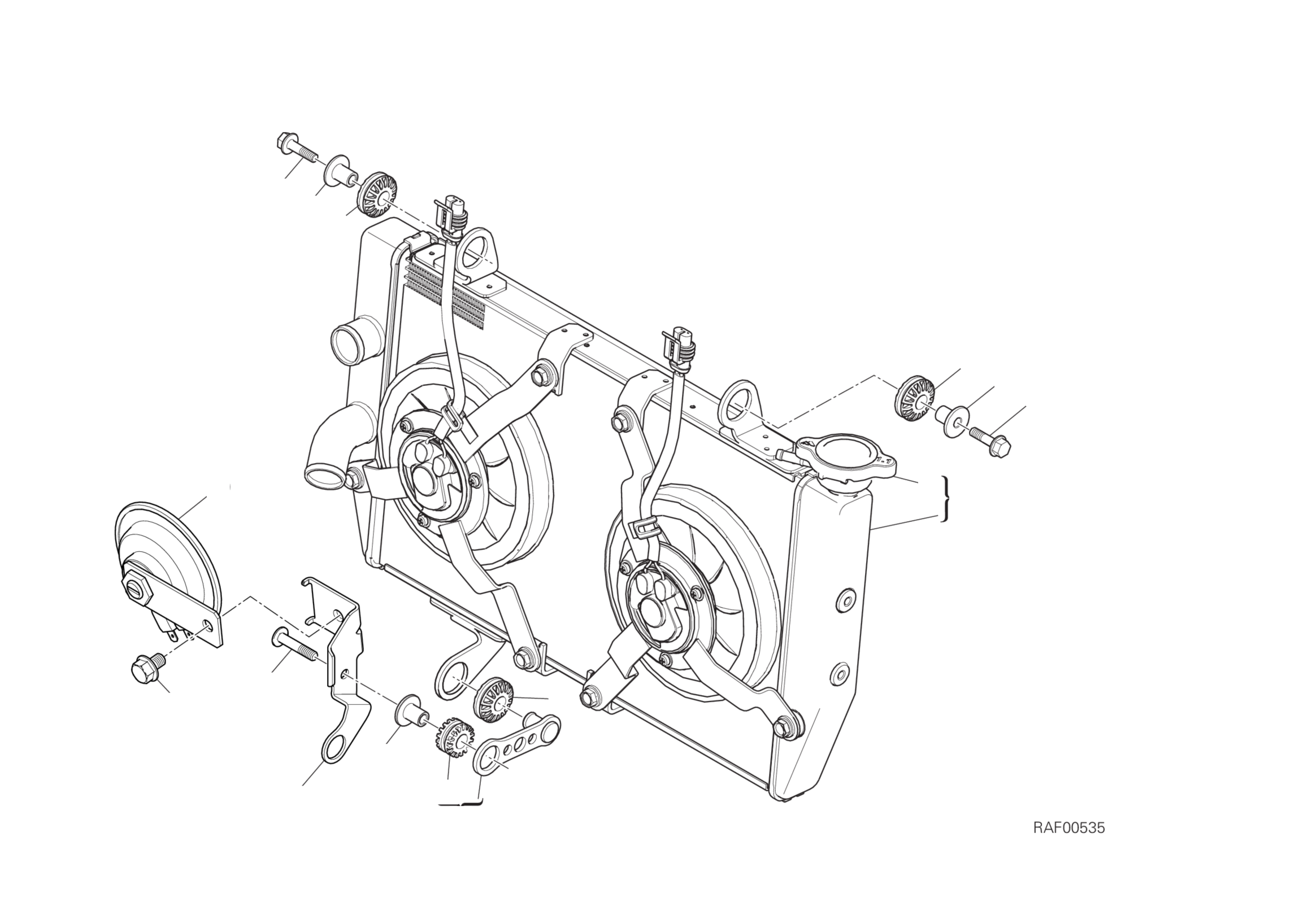 RAF00535