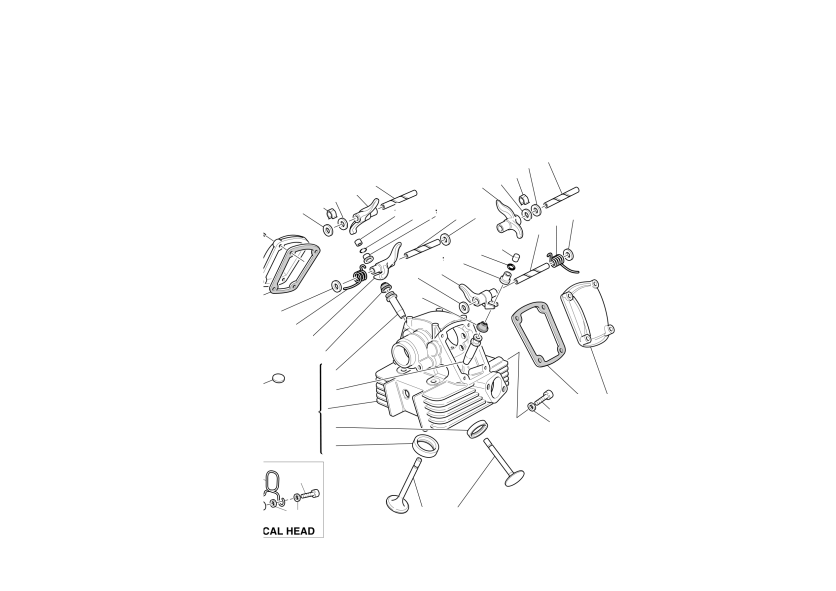 CAL HEAD