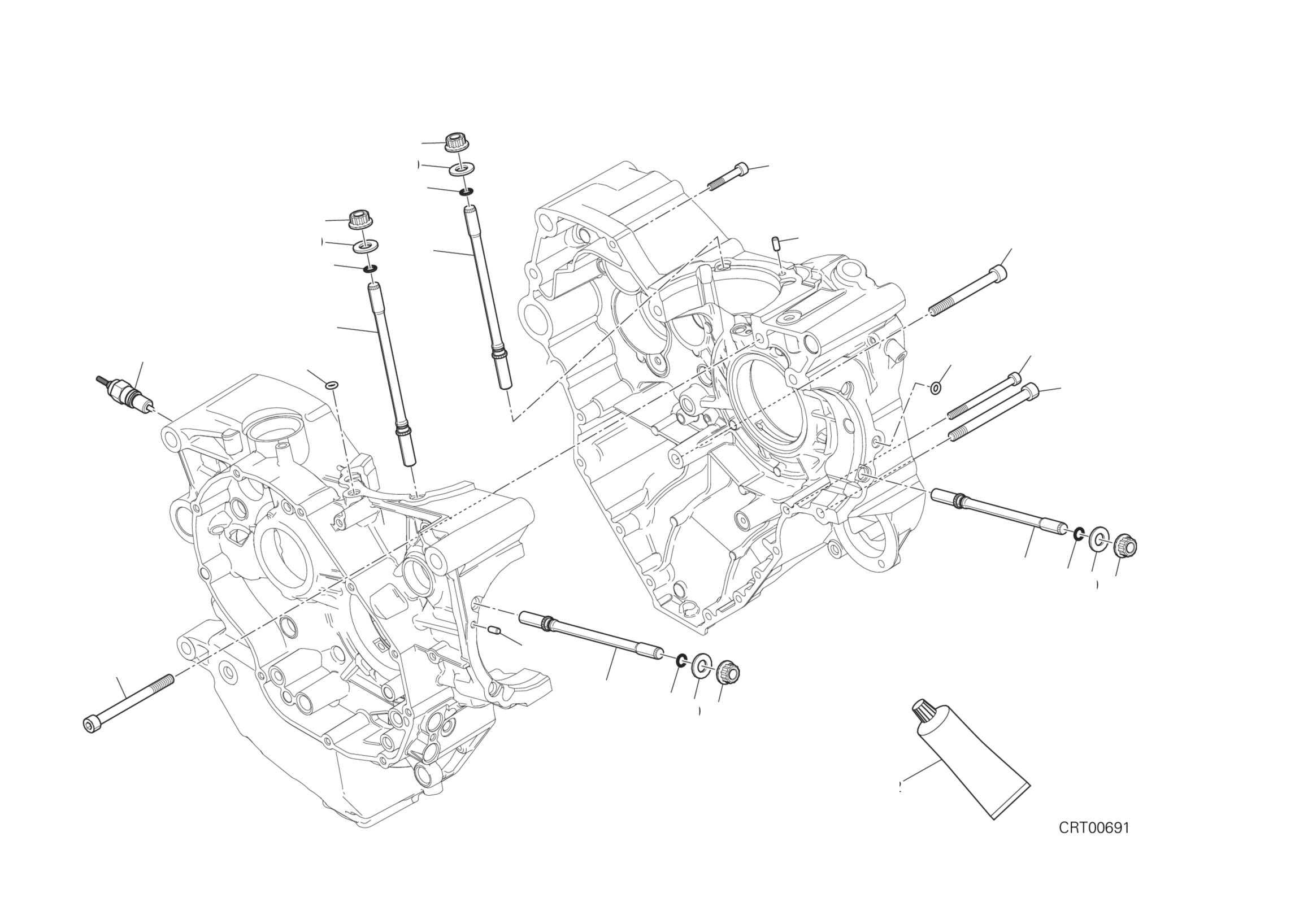 CRT00691