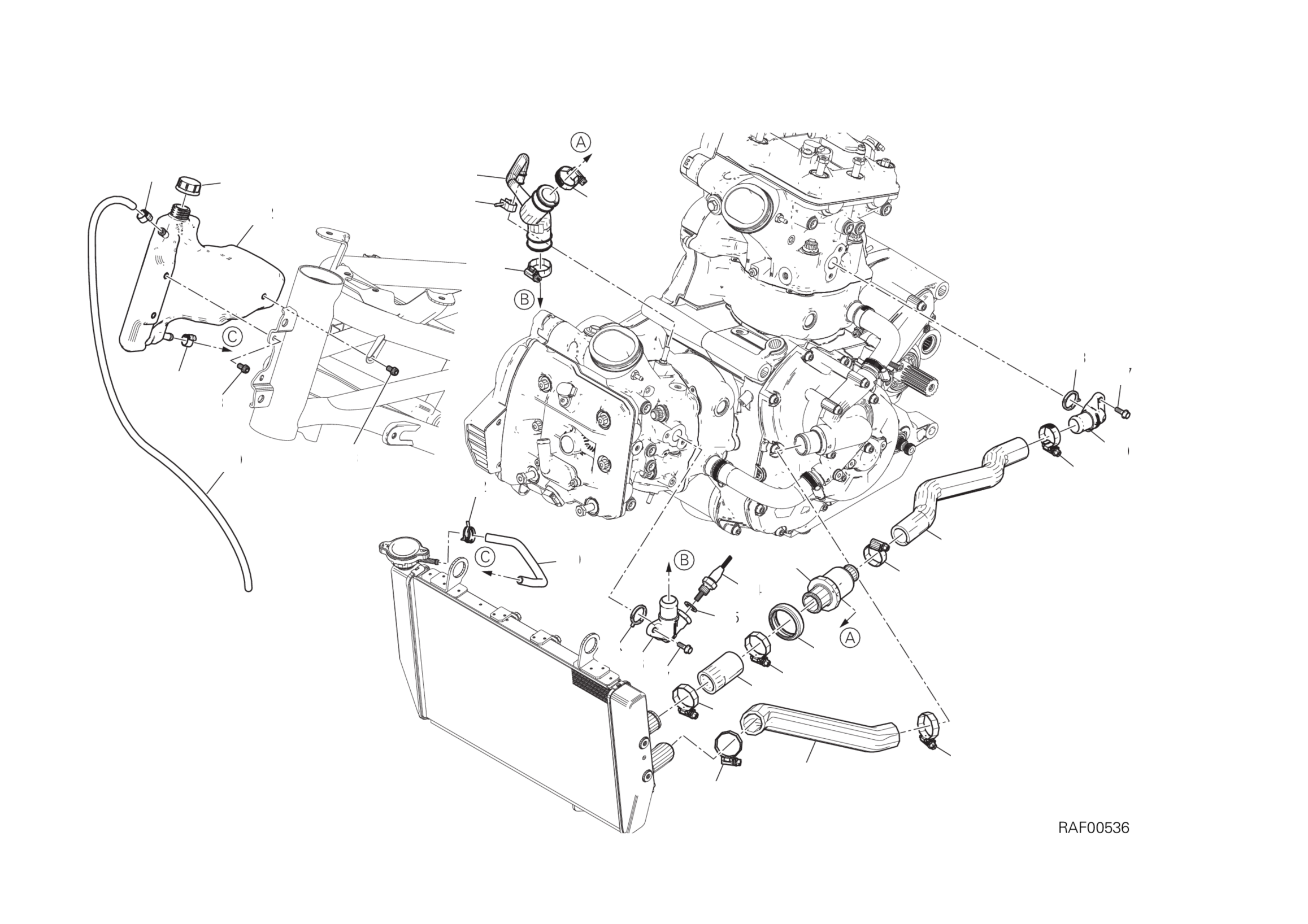 A
B
C
C
B
A
RAF00536