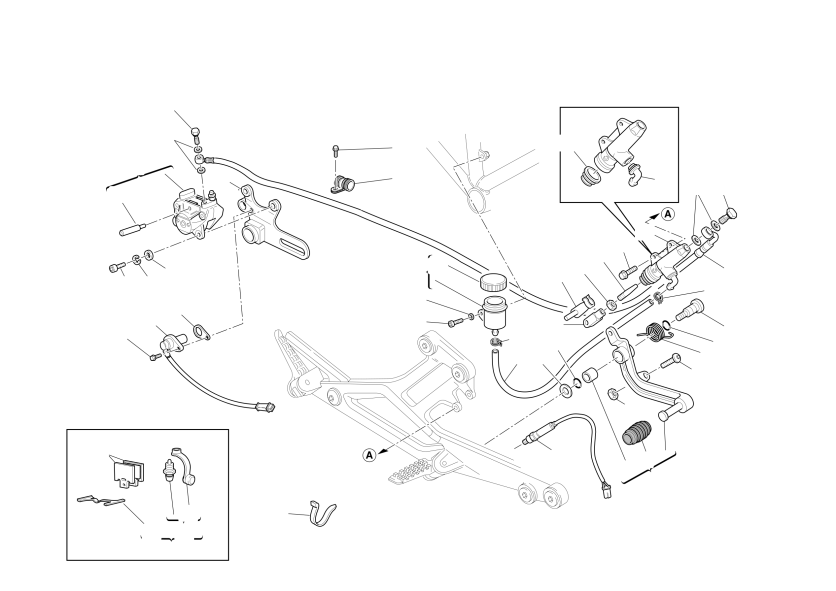 A
A