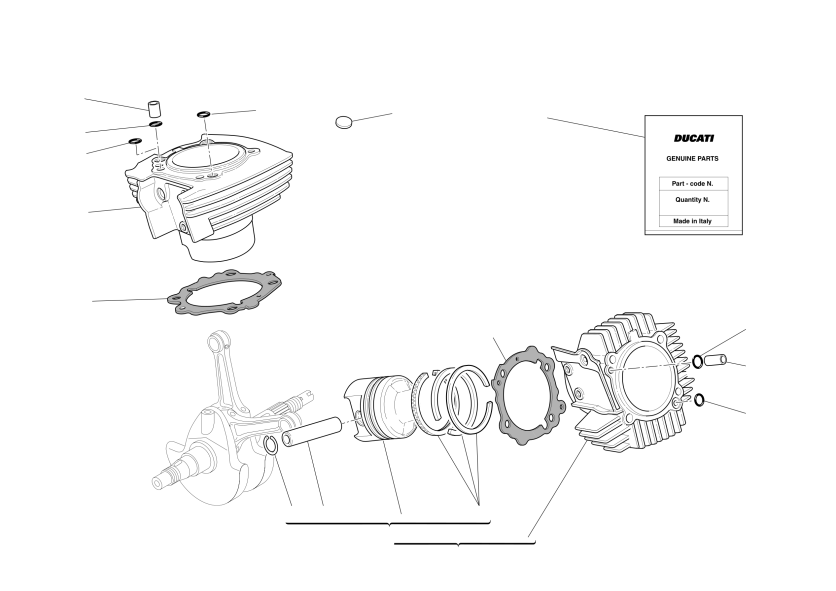 DUCATI

GENUINE PARTS

Part - code N.

Quantity N.

Made in Italy