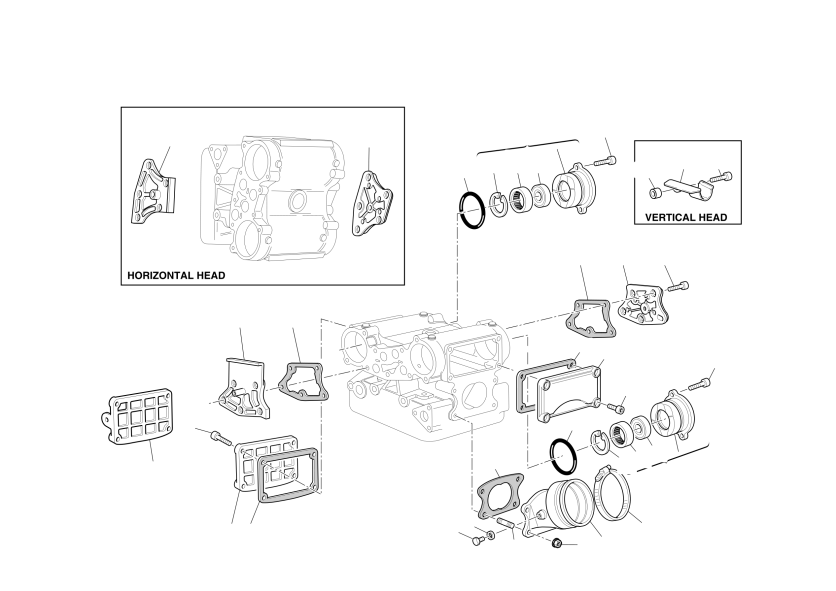 HORIZONTAL HEAD

VERTICAL HEAD