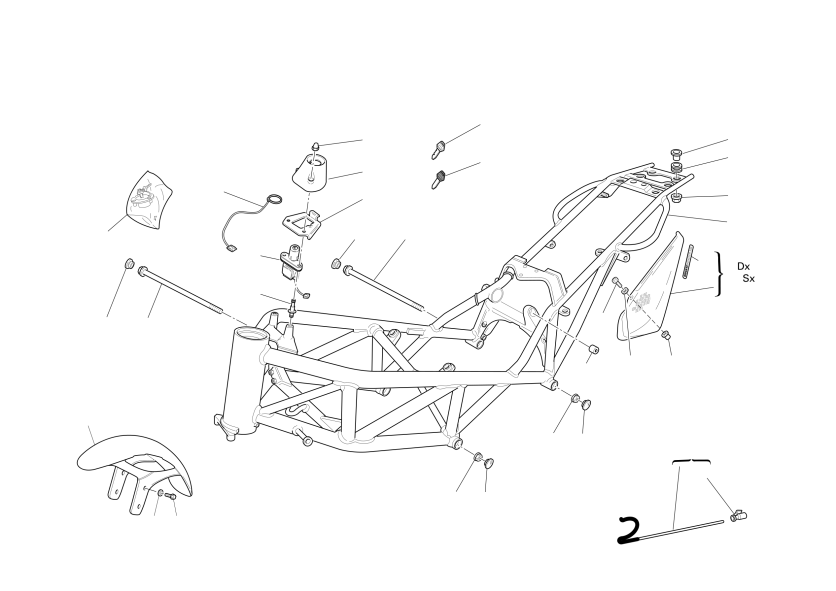 Dx
Sx

2