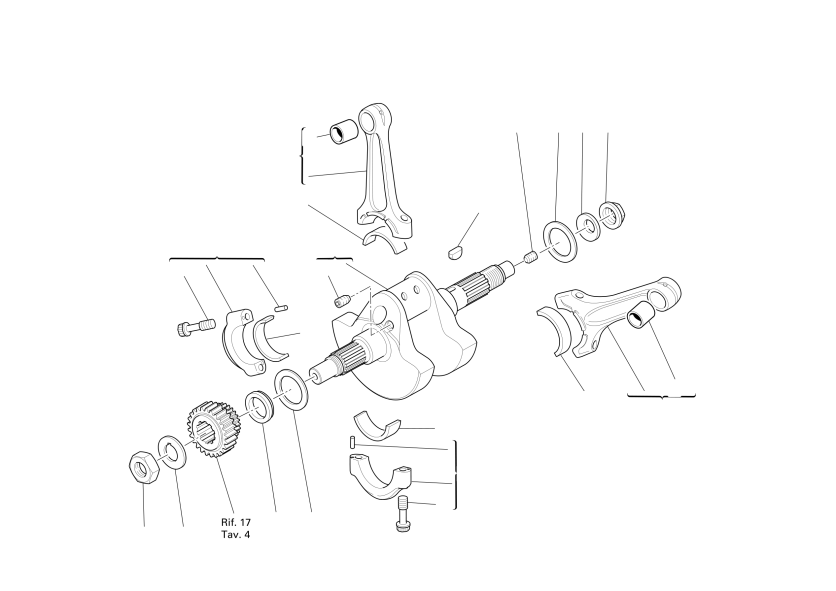 Rif. 17
Tav. 4