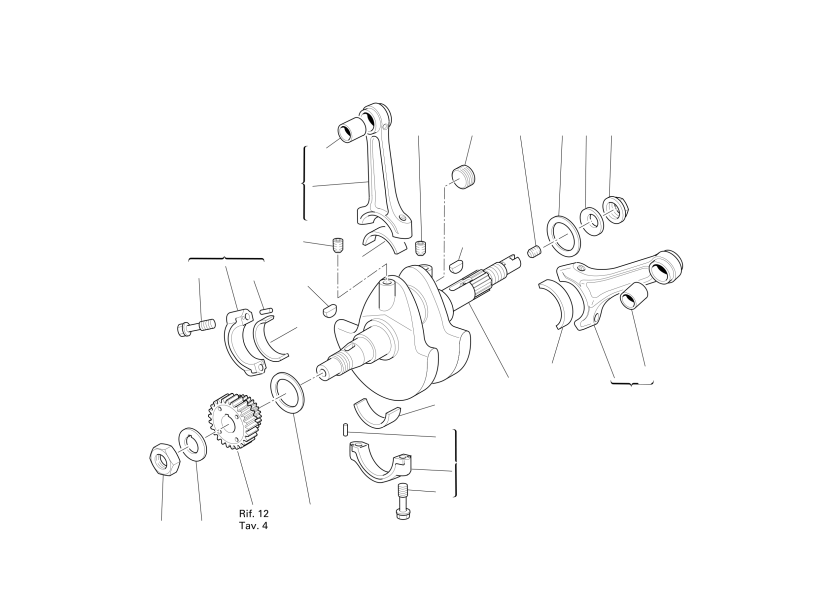 Rif. 12
Tav. 4