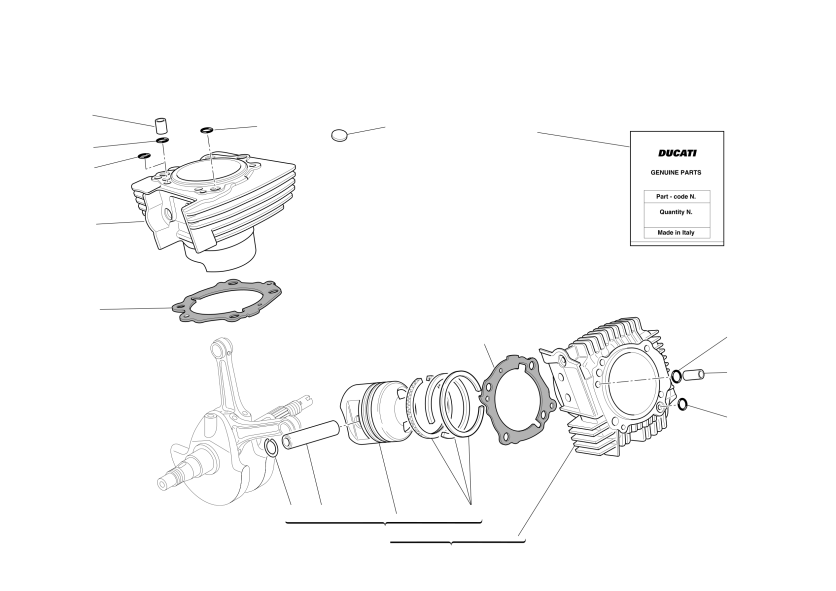 DUCATI

GENUINE PARTS

Part - code N.

Quantity N.

Made in Italy