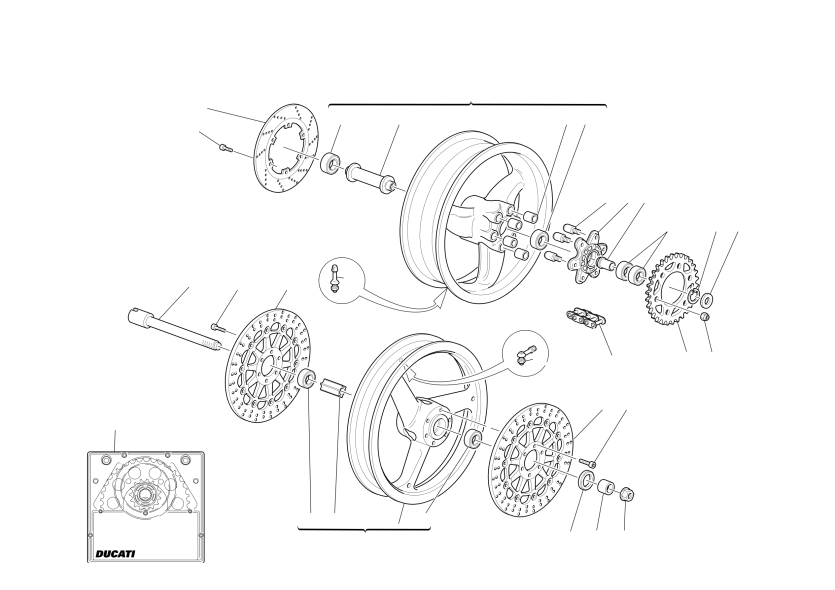 DUCATI