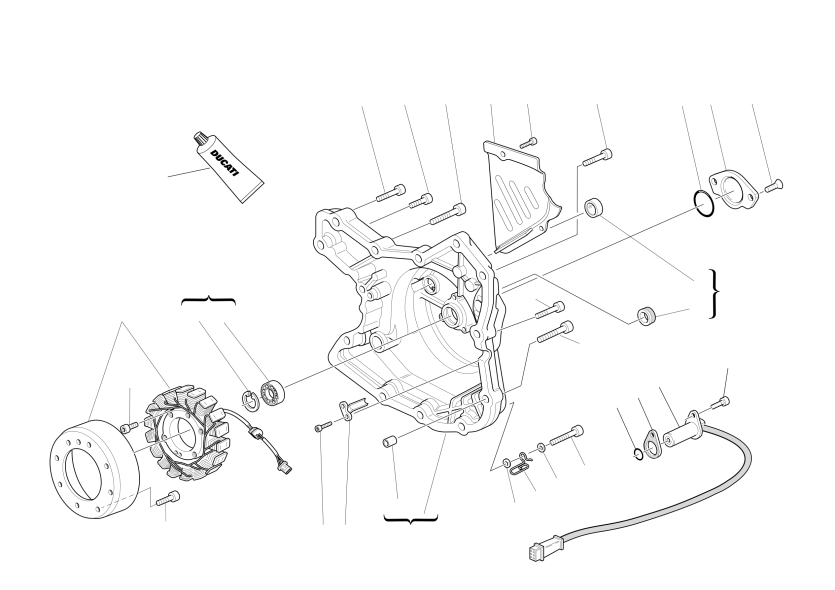 DUCATI