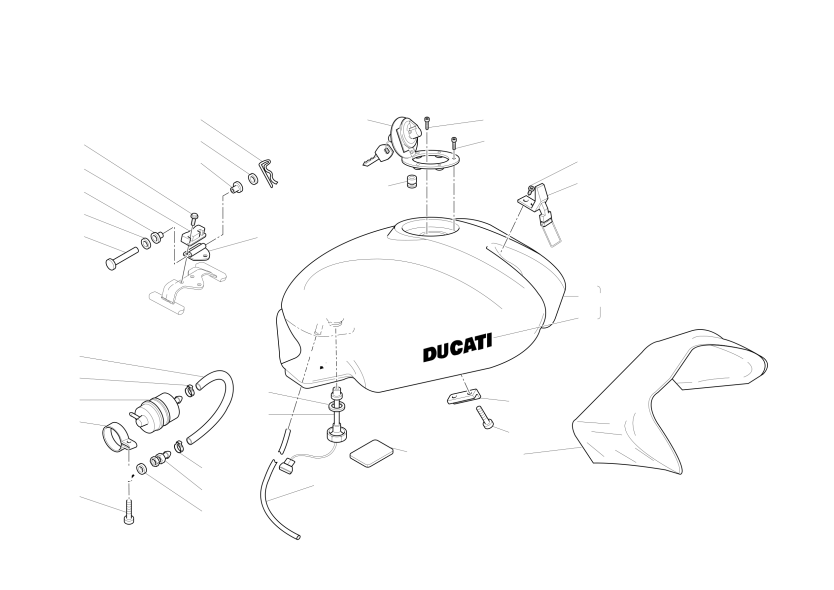 DUCATI