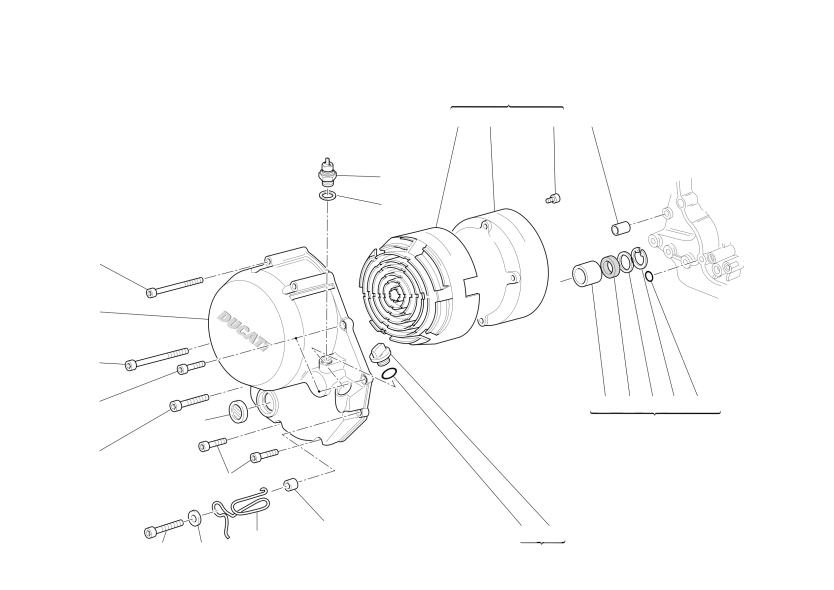 DUCATI