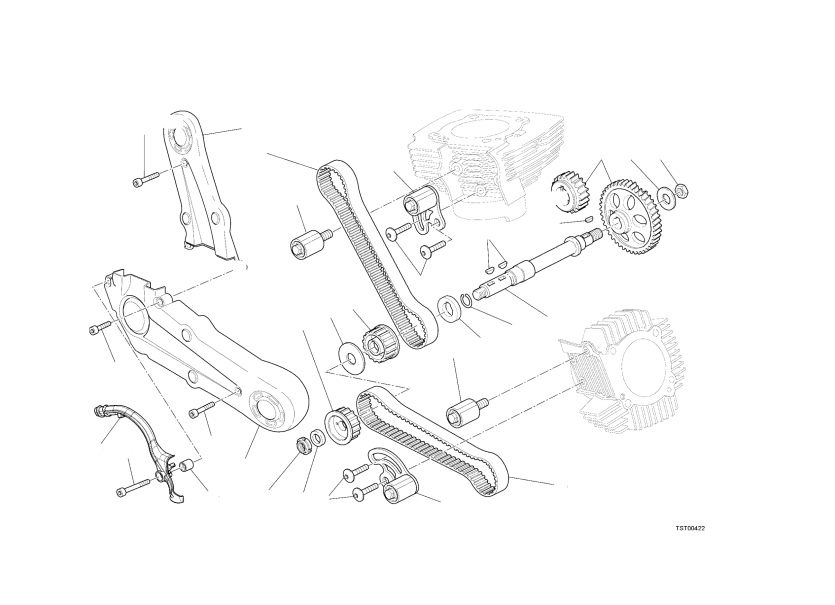 TST00422