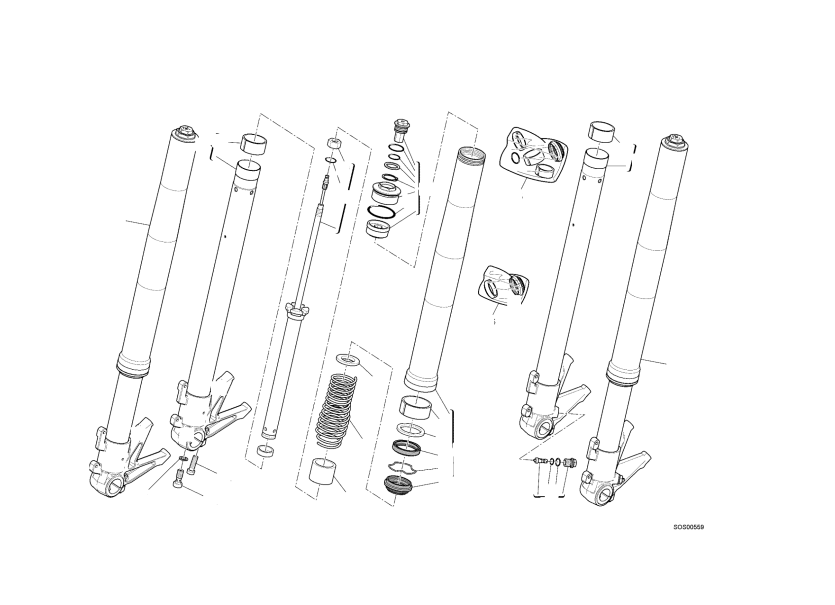 SOS00569