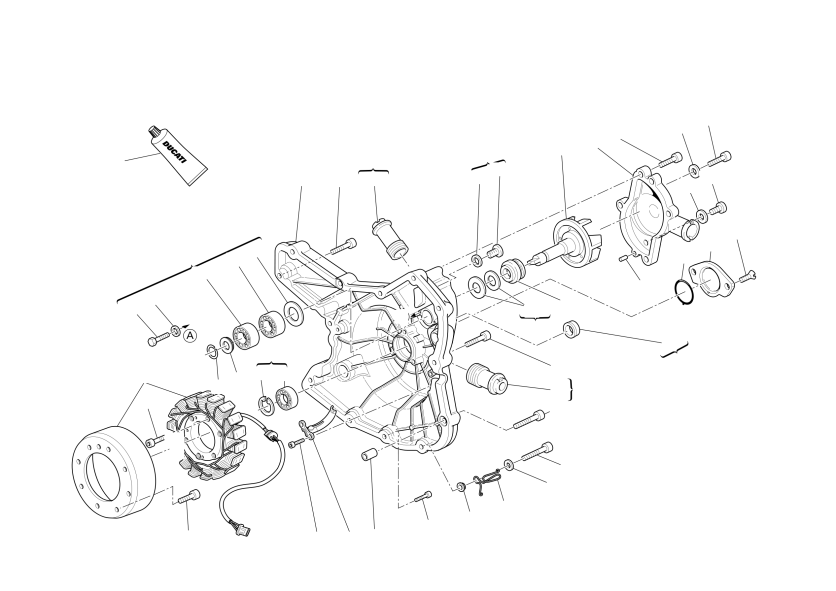 DUCATI

A