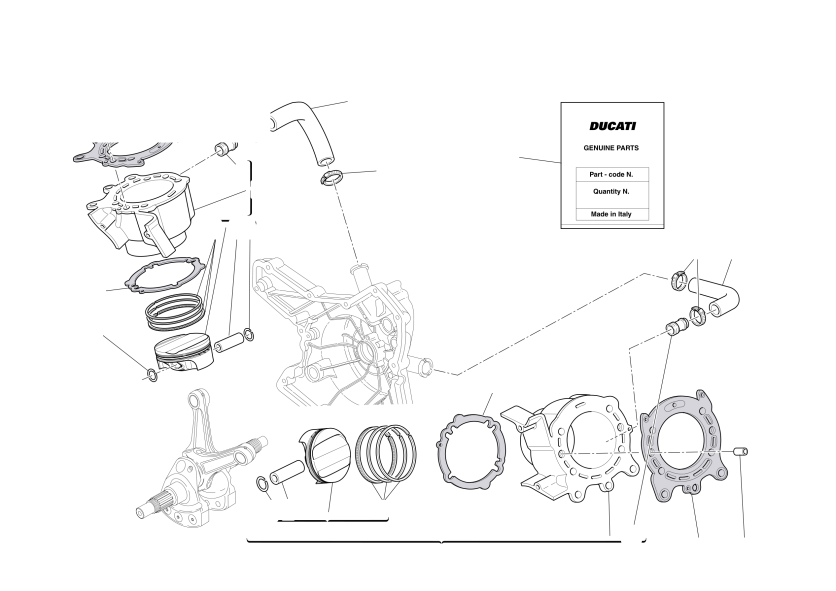 DUCATI

GENUINE PARTS

Part - code N.

Quantity N.

Made in Italy