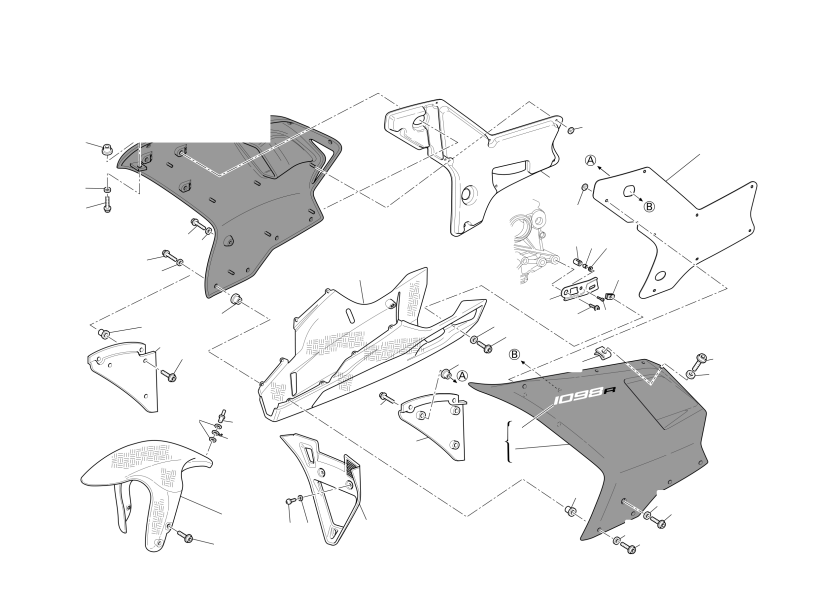 A
B
B
A
1098R